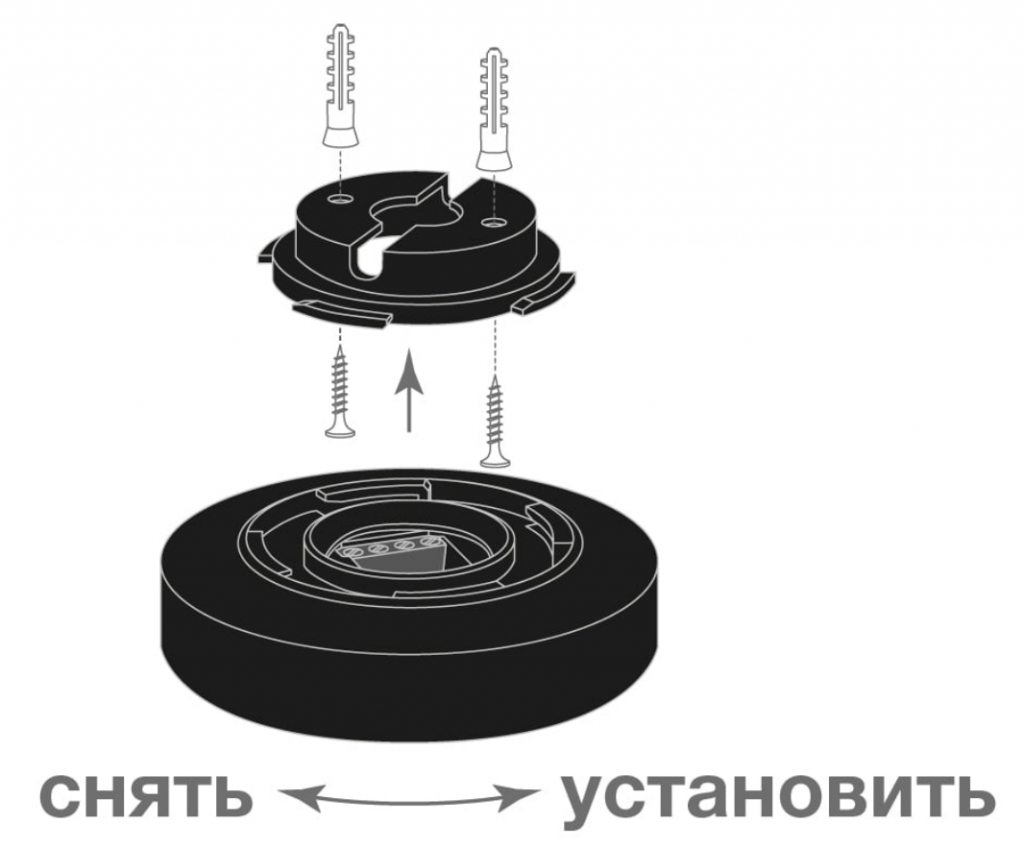 снять установить