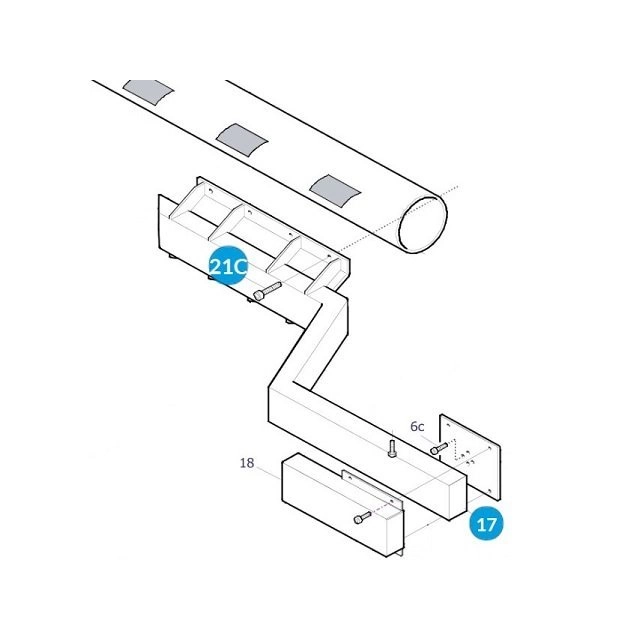 21C

6c

18

17